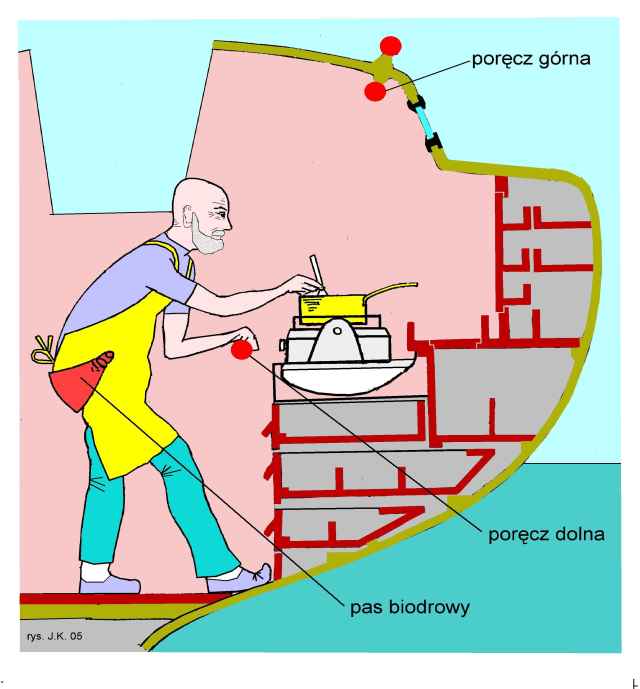 poręcz górna

poręcz dolna

pas biodrowy

rys. J.K. 05