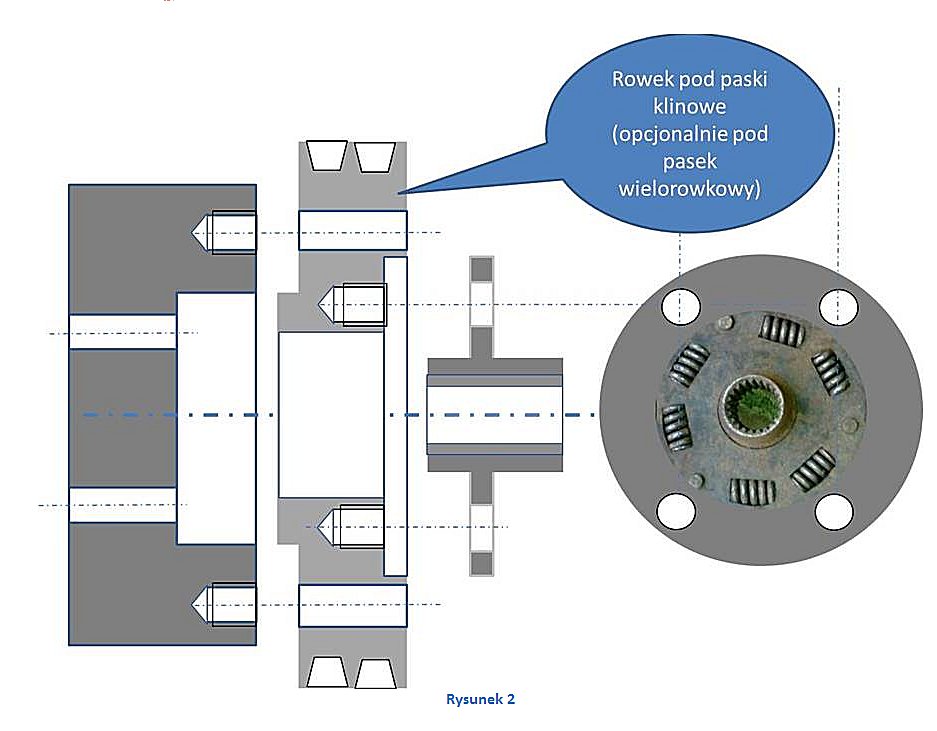 Rowek pod paski klinowe (opcjonalnie pod pasek wielorowkowy)

Rysunek 2