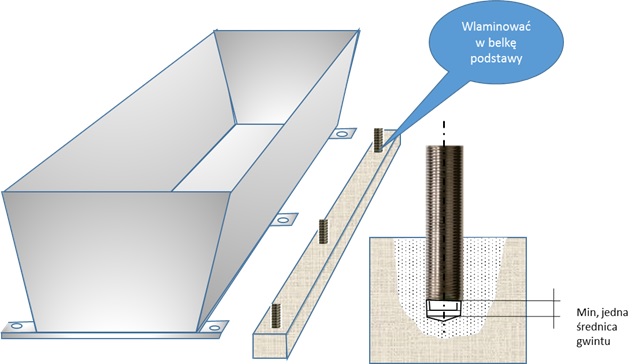 Wlaminować w belkę podstawy

Min, jedna średnica gwintu