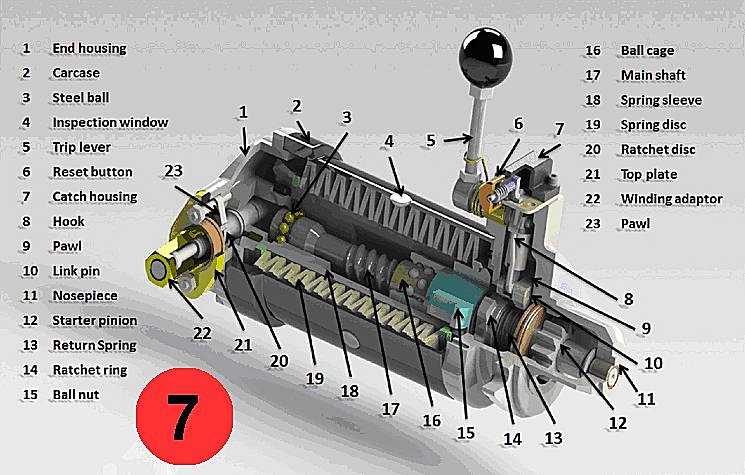 1 End housing
2 Carcase
3 Steel ball
4 Inspection window
5 Trip lever
6 Reset button
7 Catch housing
8 Hook
9 Pawl
10 Link pin
11 Nosepiece
12 Starter pinion
13 Return Spring
14 Ratchet ring
15 Ball nut

16 Ball cage
17 Main shaft
18 Spring sleeve
19 Spring disc
20 Ratchet disc
21 Top plate
22 Winding adaptor
23 Pawl

1 2 3 4 5 6 7 23 8 9 10 11 12 13 14 15 16 17 18 19 20 21 22

7