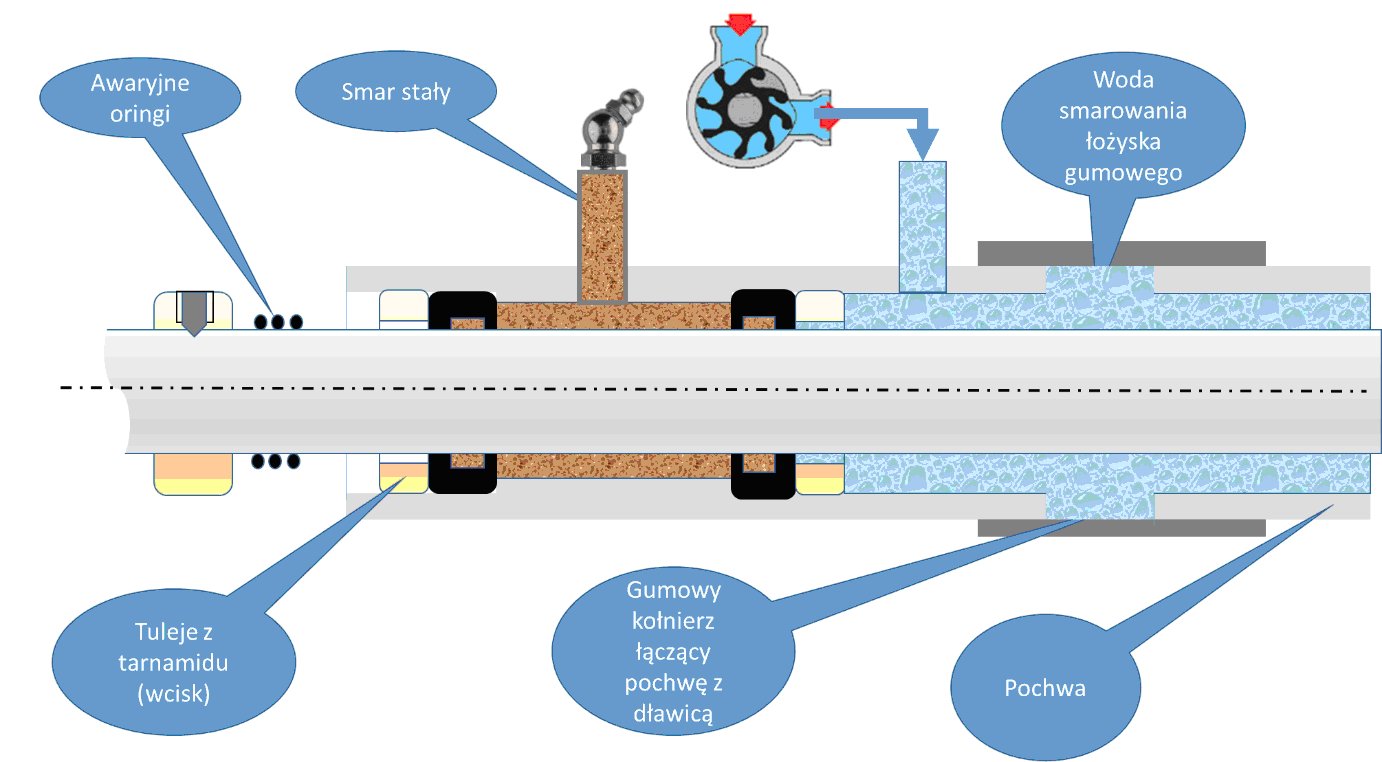 Awaryjne oringi

Smar stały

Woda smarowania łożyska gumowego

Tuleje z tarnamidu (wcisk)

Gumowy kołnierz łączący pochwę z dławicą

Pochwa