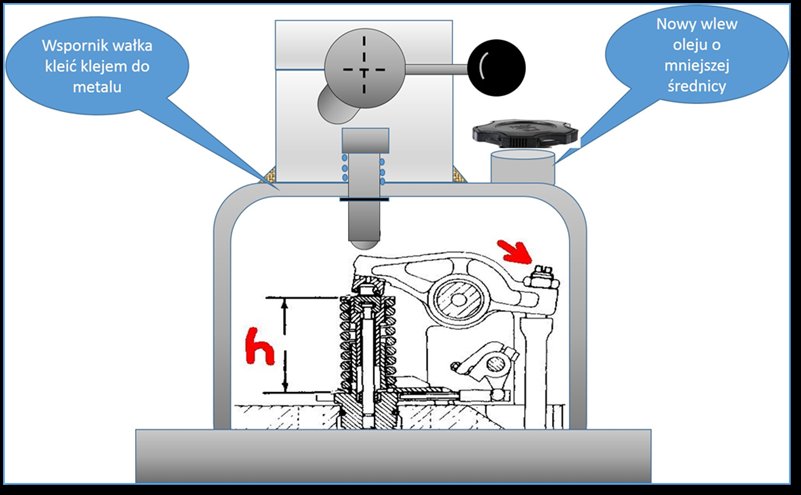 Wspornik wałka kleić klejem do metalu

Nowy wlew oleju o mniejszej średnicy

h