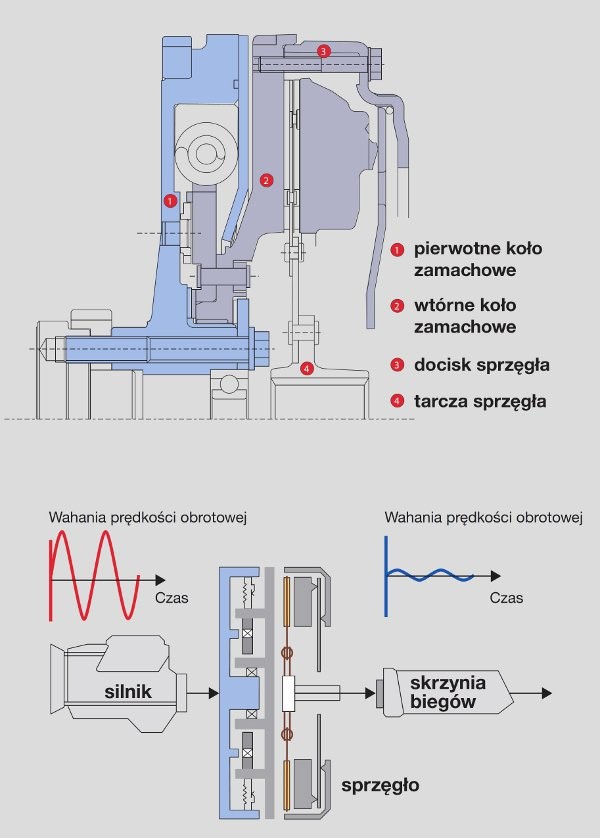 3
2
1
4

1 pierwotne koło zamachowe
2 wtórne koło zamachowe
3 docisk sprzęgła
4 tarcza sprzęgła

Wahania prędkości obrotowej
Czas

Wahania prędkości obrotowej
Czas

silnik

skrzynia biegów

sprzęgło