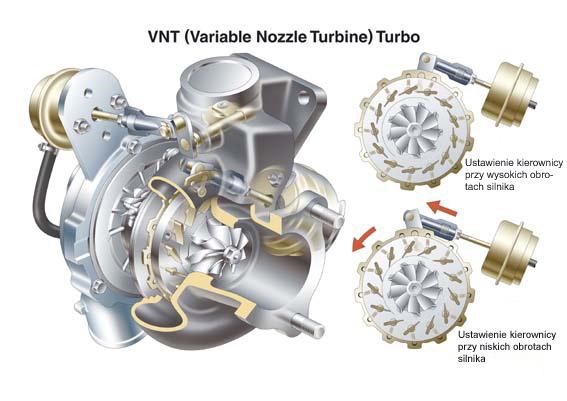 VNT (Variable Nozzle Turbine) Turbo

Ustawienie kierownicy przy wysokich obrotach silnika

Ustawienie kierownicy przy niskich obrotach silnika