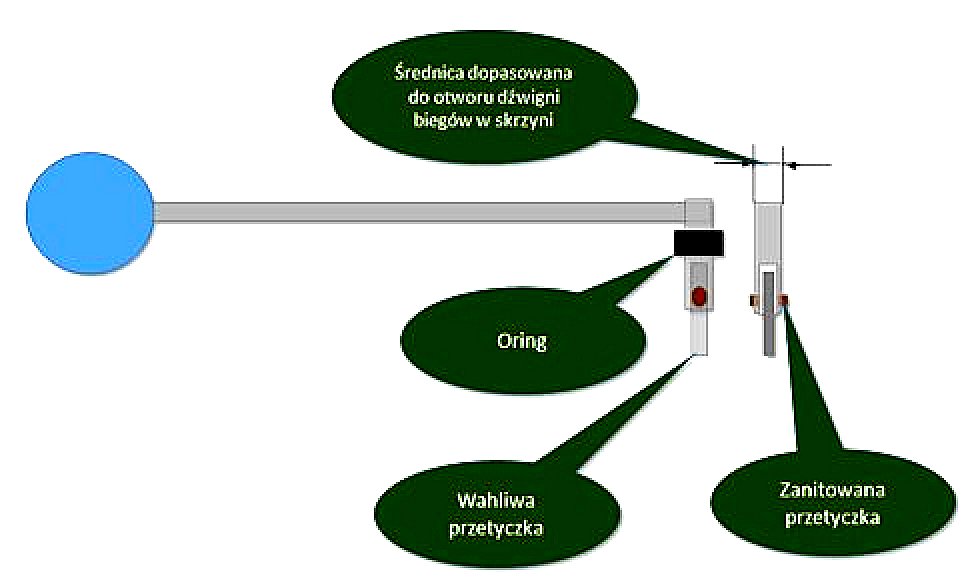 Średnica dopasowana do otworu dźwigni biegów w skrzyni

Oring

Wahliwa przetyczka

Zanitowana przetyczka