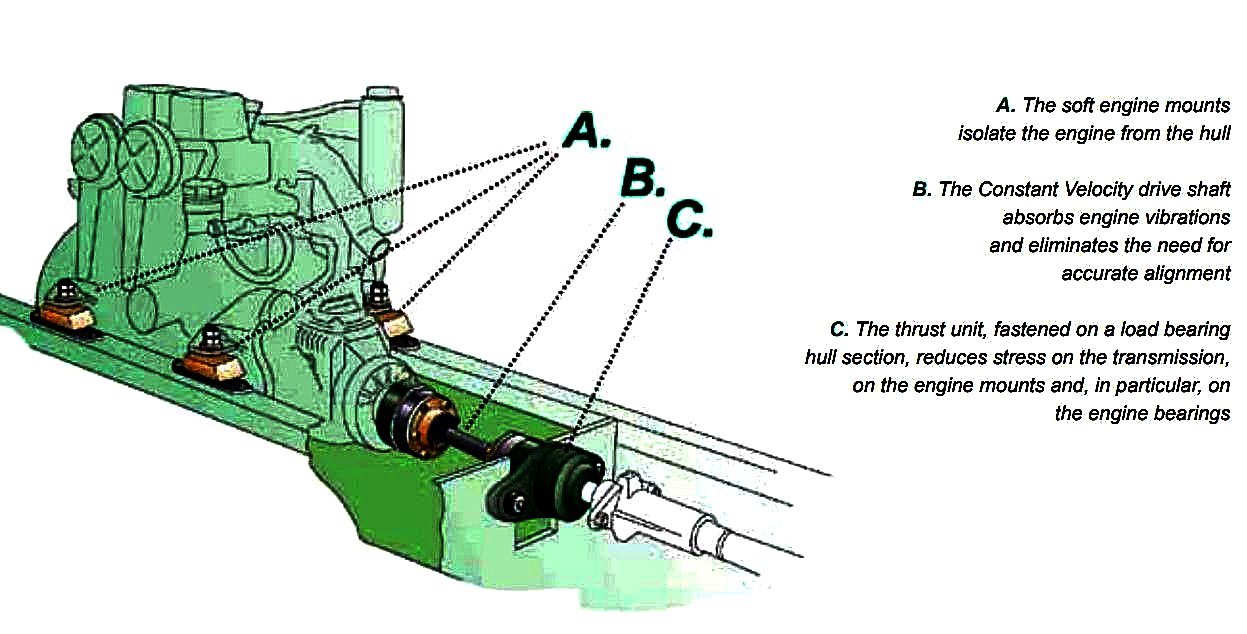 A.

B.

C.

A. The soft engine mounts isolate the engine from the hull

B. The Constant Velocity drive shaft absorbs engine vibrations and eliminates the need for accurate alignment

C. The thrust unit, fastened on a load bearing hull section, reduces stress on the transmission, on the engine mounts and, in particular, on the engine bearings